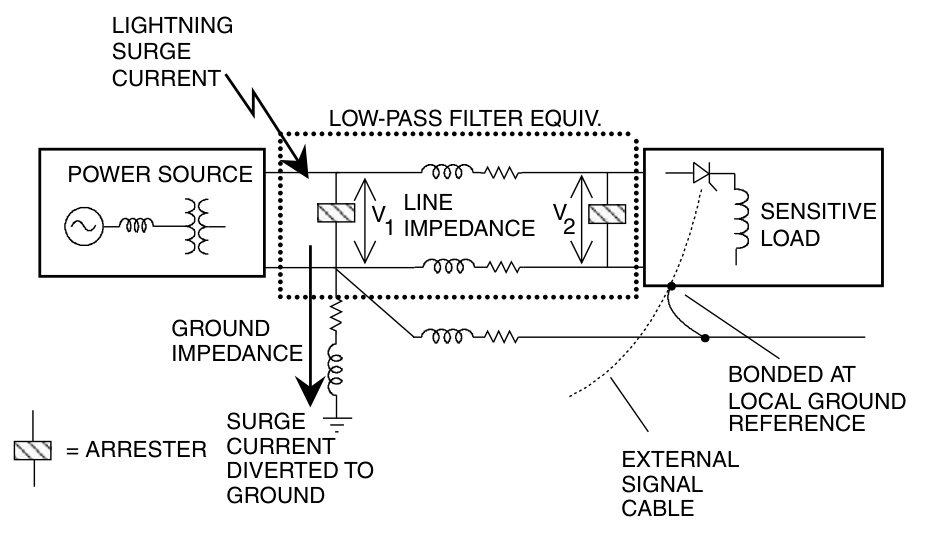 LIGHTNING SURGE CURRENT

LOW-PASS FILTER EQUIV.

POWER SOURCE

$V_1$

LINE IMPEDANCE

$V_2$

SENSITIVE LOAD

GROUND IMPEDANCE

BONDED AT LOCAL GROUND REFERENCE

= ARRESTER

SURGE CURRENT DIVERTED TO GROUND

EXTERNAL SIGNAL CABLE